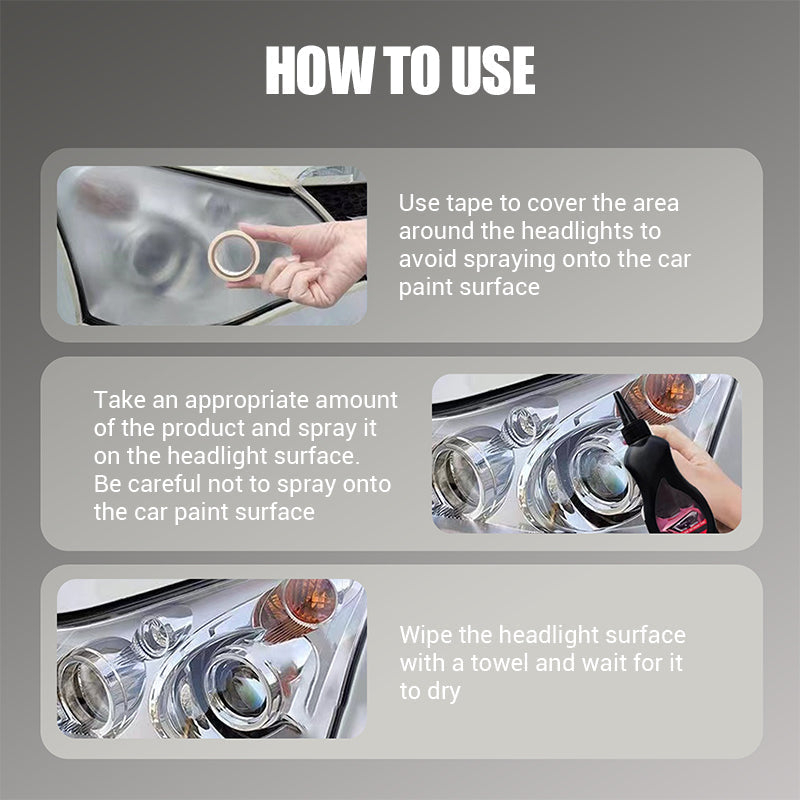 HOW TO USE

Use tape to cover the area around the headlights to avoid spraying onto the car paint surface

Take an appropriate amount of the product and spray it on the headlight surface. Be careful not to spray onto the car paint surface

Wipe the headlight surface with a towel and wait for it to dry